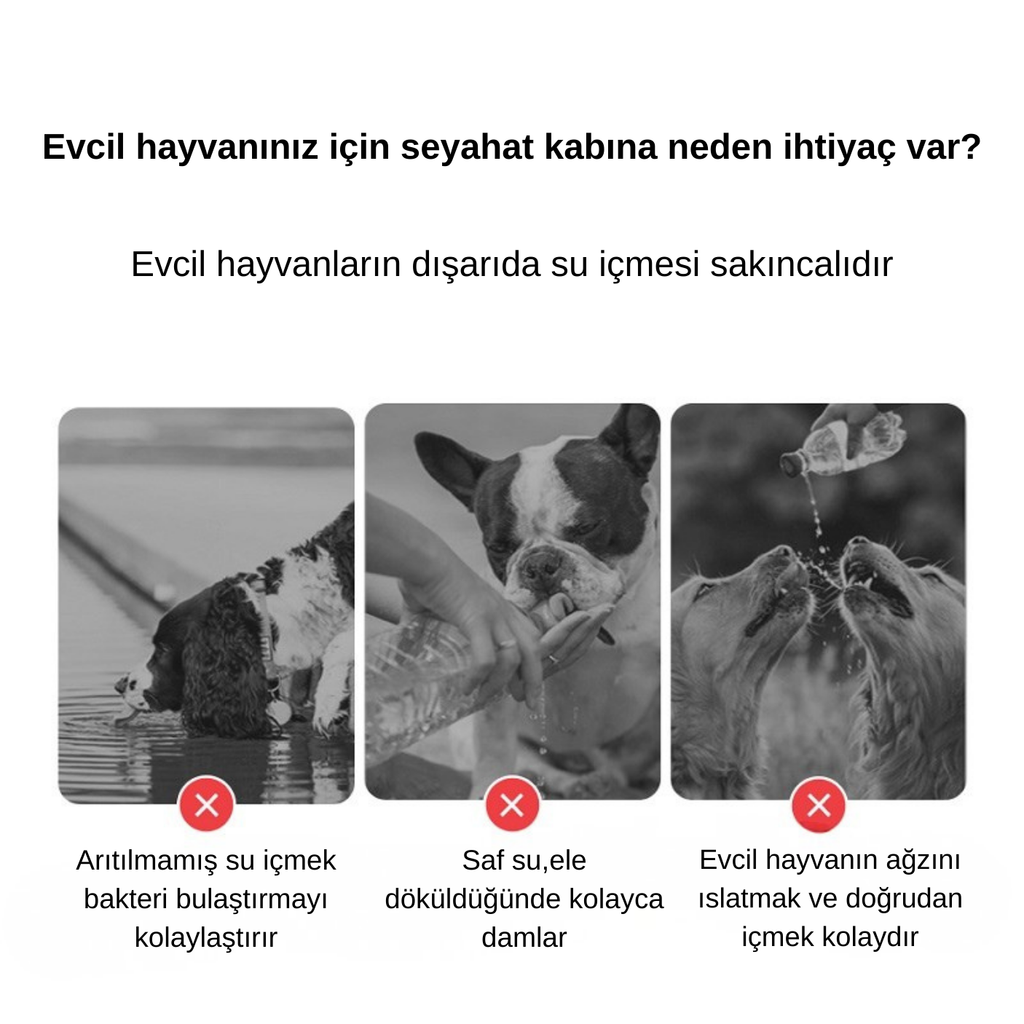 Evcil hayvanınız için seyahat kabına neden ihtiyaç var?

Evcil hayvanların dışarıda su içmesi sakıncalıdır

Arıtılmamış su içmek bakteri bulaştırmayı kolaylaştırır

Saf su,ele döküldüğünde kolayca damlar

Evcil hayvanın ağzını ıslatmak ve doğrudan içmek kolaydır